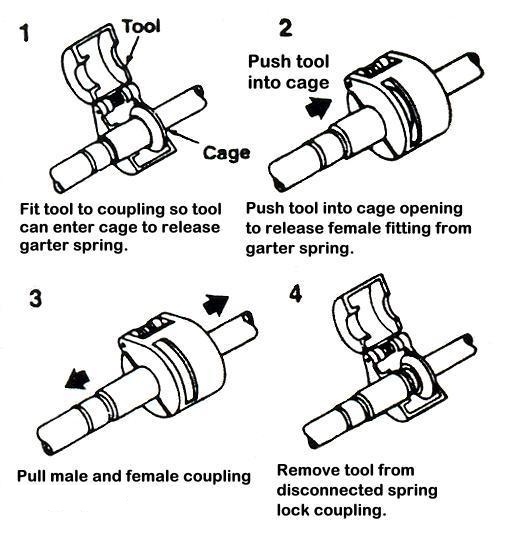 1

Tool

Cage

Fit tool to coupling so tool can enter cage to release garter spring.

2

Push tool into cage

Push tool into cage opening to release female fitting from garter spring.

3

Pull male and female coupling

4

Remove tool from disconnected spring lock coupling.